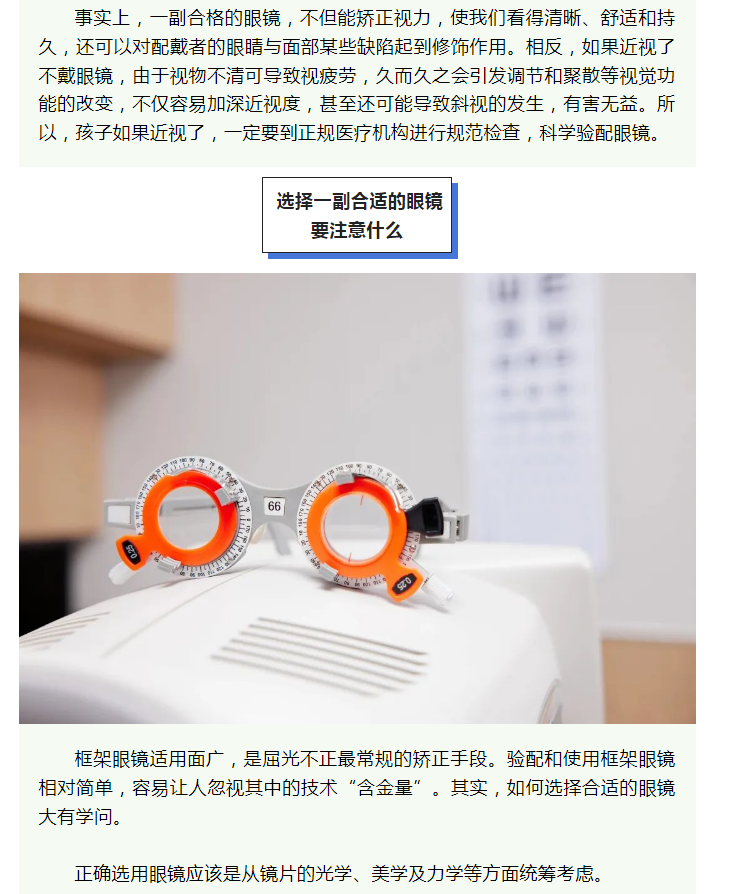 事实上，一副合格的眼镜，不但能矫正视力，使我们看得清晰、舒适和持久，还可以对配戴者的眼睛与面部某些缺陷起到修饰作用。相反，如果近视了不戴眼镜，由于视物不清可导致视疲劳，久而久之会引发调节和聚散等视觉功能的改变，不仅容易加深近视度，甚至还可能导致斜视的发生，有害无益。所以，孩子如果近视了，一定要到正规医疗机构进行规范检查，科学验配眼镜。

选择一副合适的眼镜
要注意什么

66

0.25

0.25

框架眼镜适用面广，是屈光不正最常规的矫正手段。验配和使用框架眼镜相对简单，容易让人忽视其中的技术“含金量”。其实，如何选择合适的眼镜大有学问。

正确选用眼镜应该是从镜片的光学、美学及力学等方面统筹考虑。